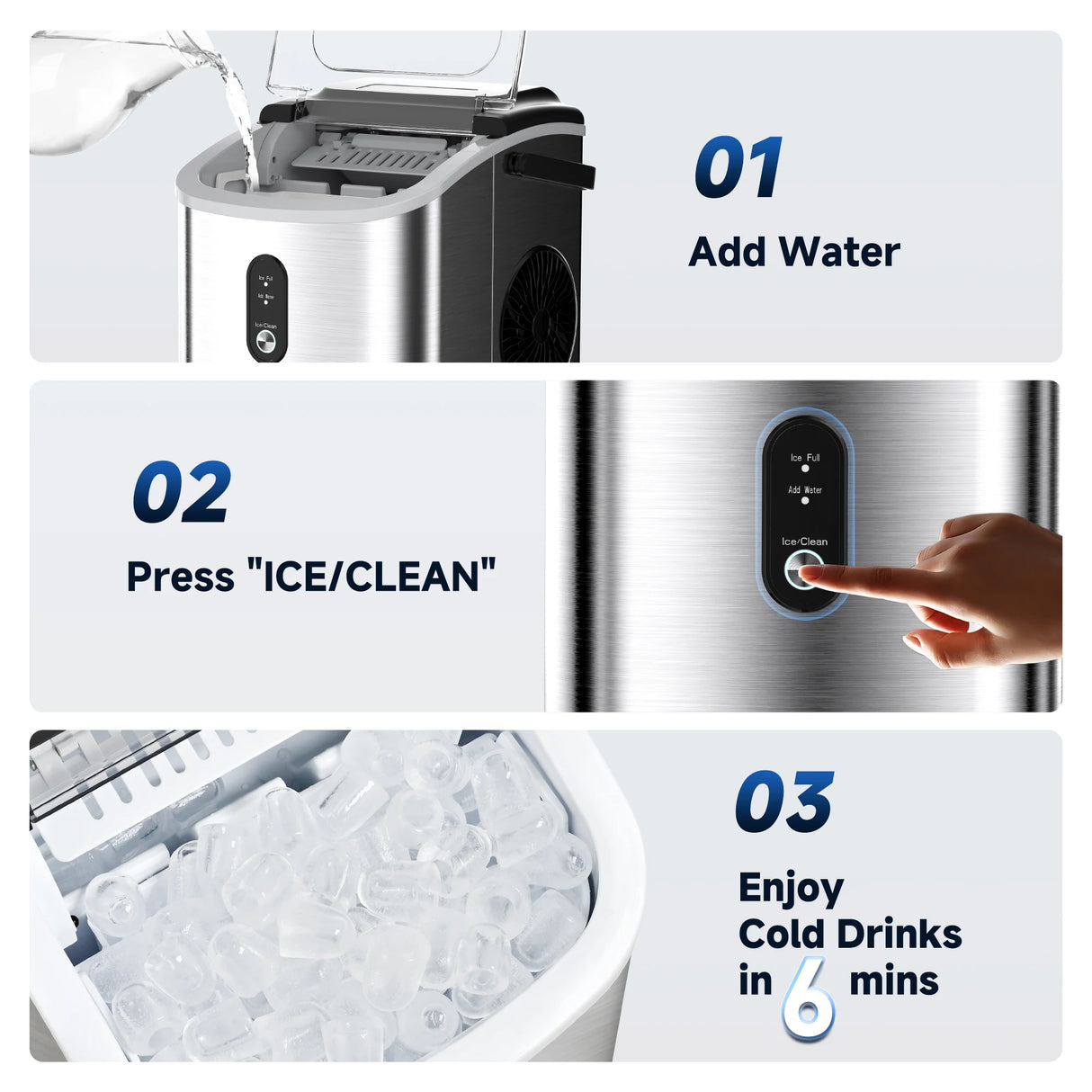 Ice Full
Add Water
Ice/Clean

01
Add Water

02
Press "ICE/CLEAN"

Ice Full
Add Water
Ice/Clean

03
Enjoy Cold Drinks in 6 mins