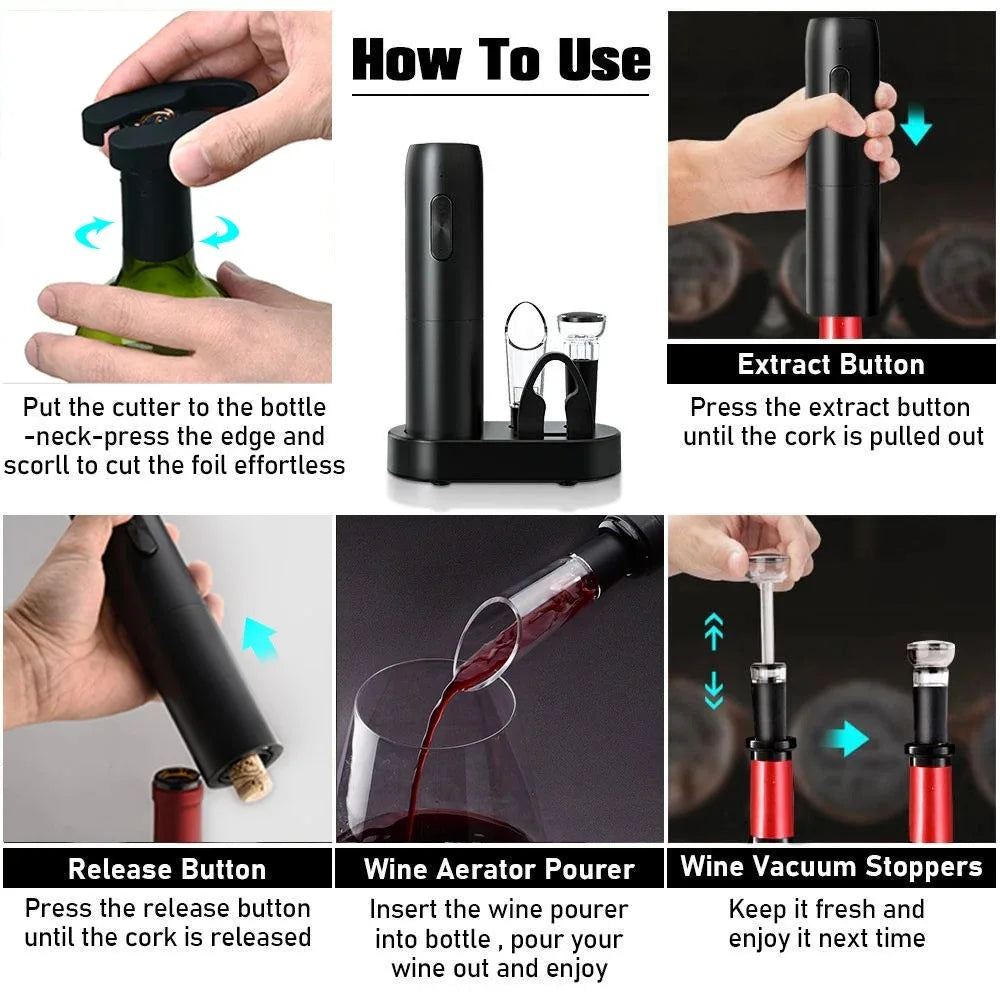 How To Use

Put the cutter to the bottle -neck-press the edge and scorll to cut the foil effortless

Extract Button

Press the extract button until the cork is pulled out

Release Button

Press the release button until the cork is released

Wine Aerator Pourer

Insert the wine pourer into bottle , pour your wine out and enjoy

Wine Vacuum Stoppers

Keep it fresh and enjoy it next time