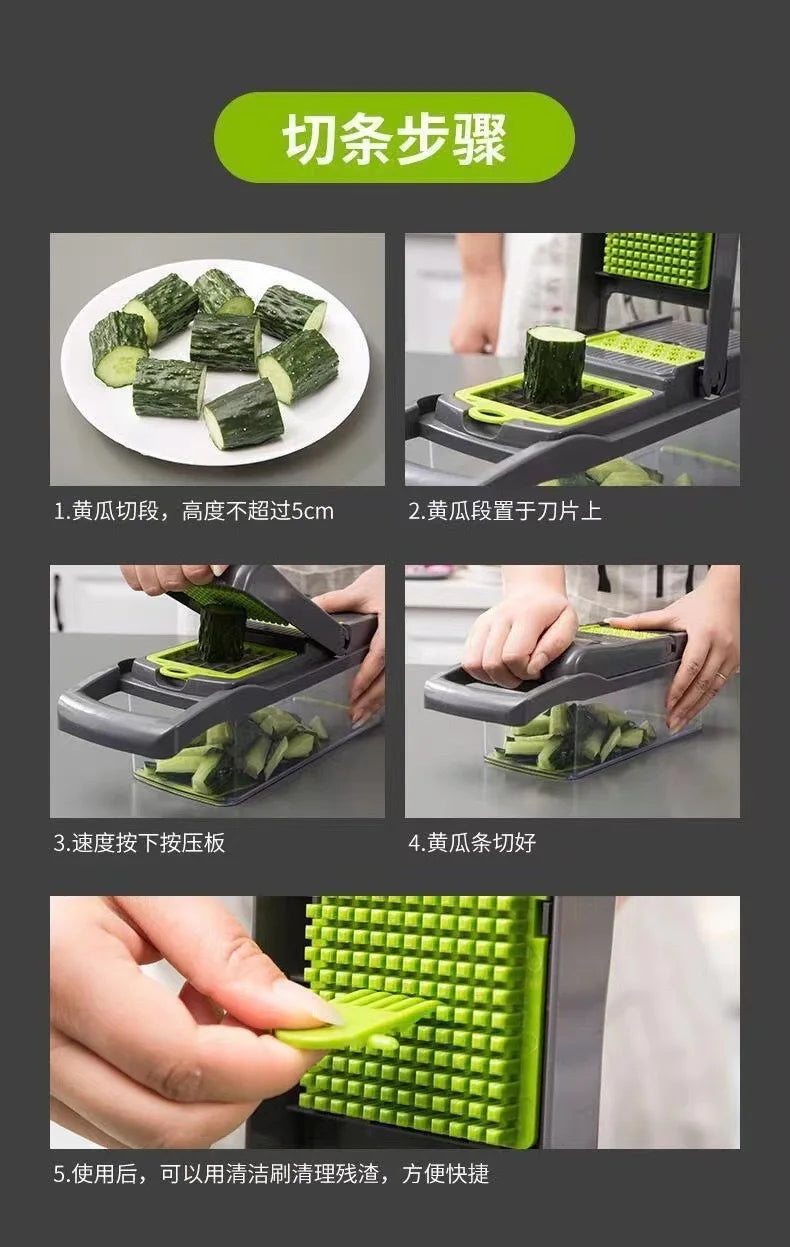 切条步骤

1.黄瓜切段，高度不超过5cm

2.黄瓜段置于刀片上

3.速度按下按压板

4.黄瓜条切好

5.使用后，可以用清洁刷清理残渣，方便快捷