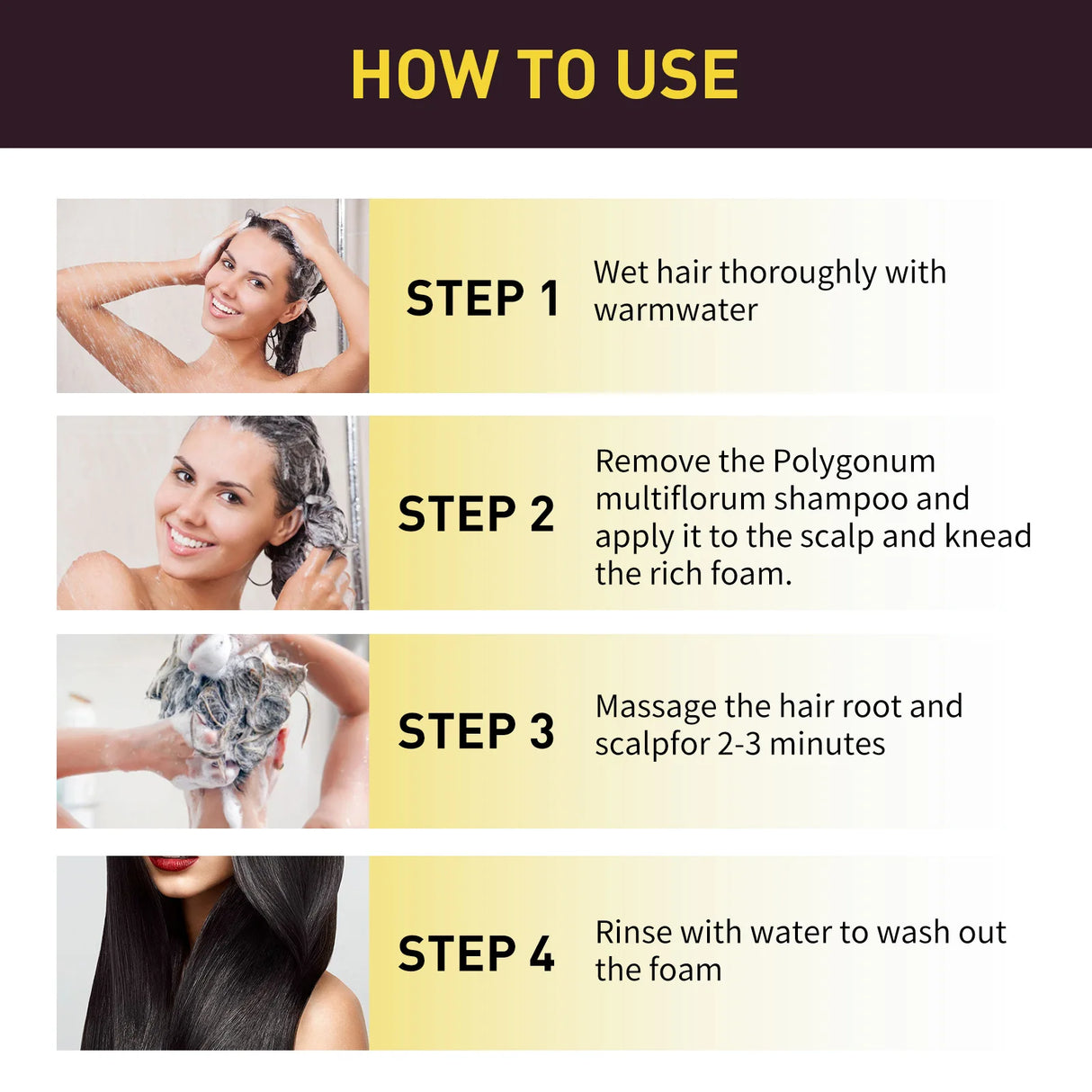 HOW TO USE

STEP 1

Wet hair thoroughly with warmwater

STEP 2

Remove the Polygonum multiflorum shampoo and apply it to the scalp and knead the rich foam.

STEP 3

Massage the hair root and scalpfor 2-3 minutes

STEP 4

Rinse with water to wash out the foam