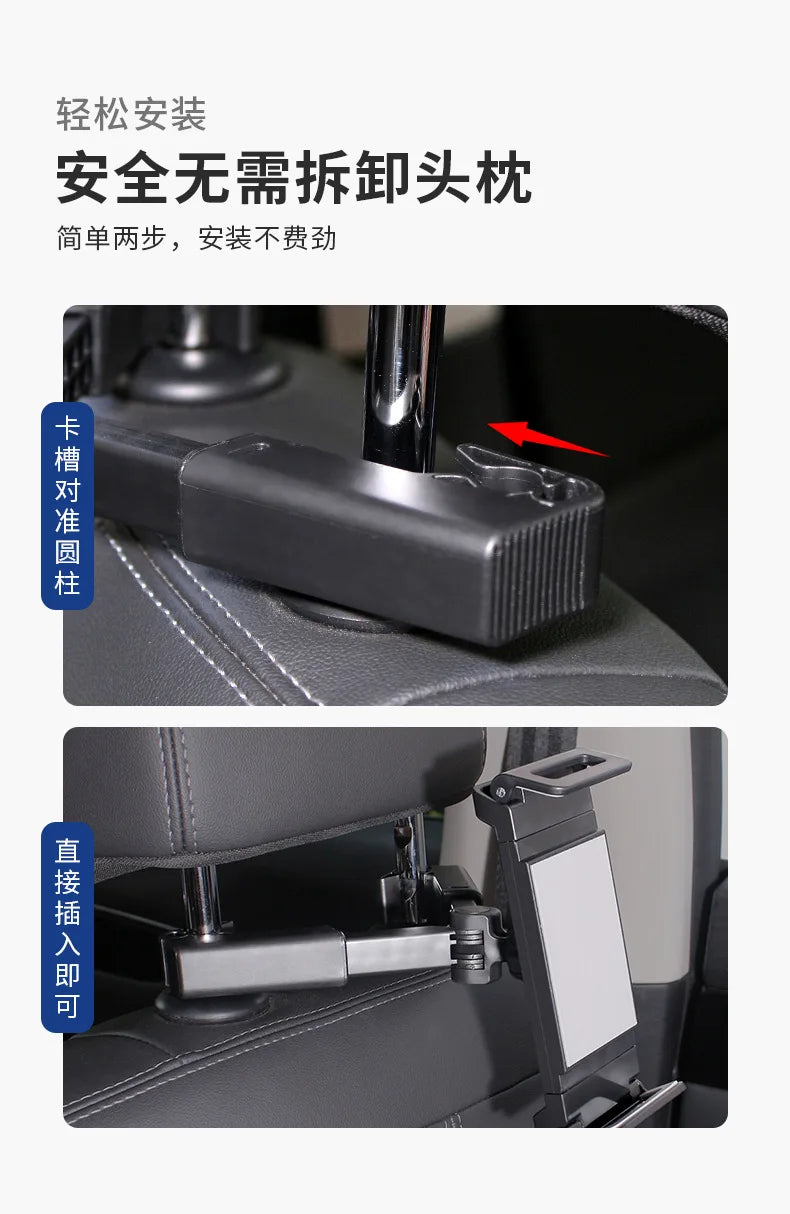 轻松安装
安全无需拆卸头枕
简单两步，安装不费劲

卡槽对准圆柱

直接插入即可