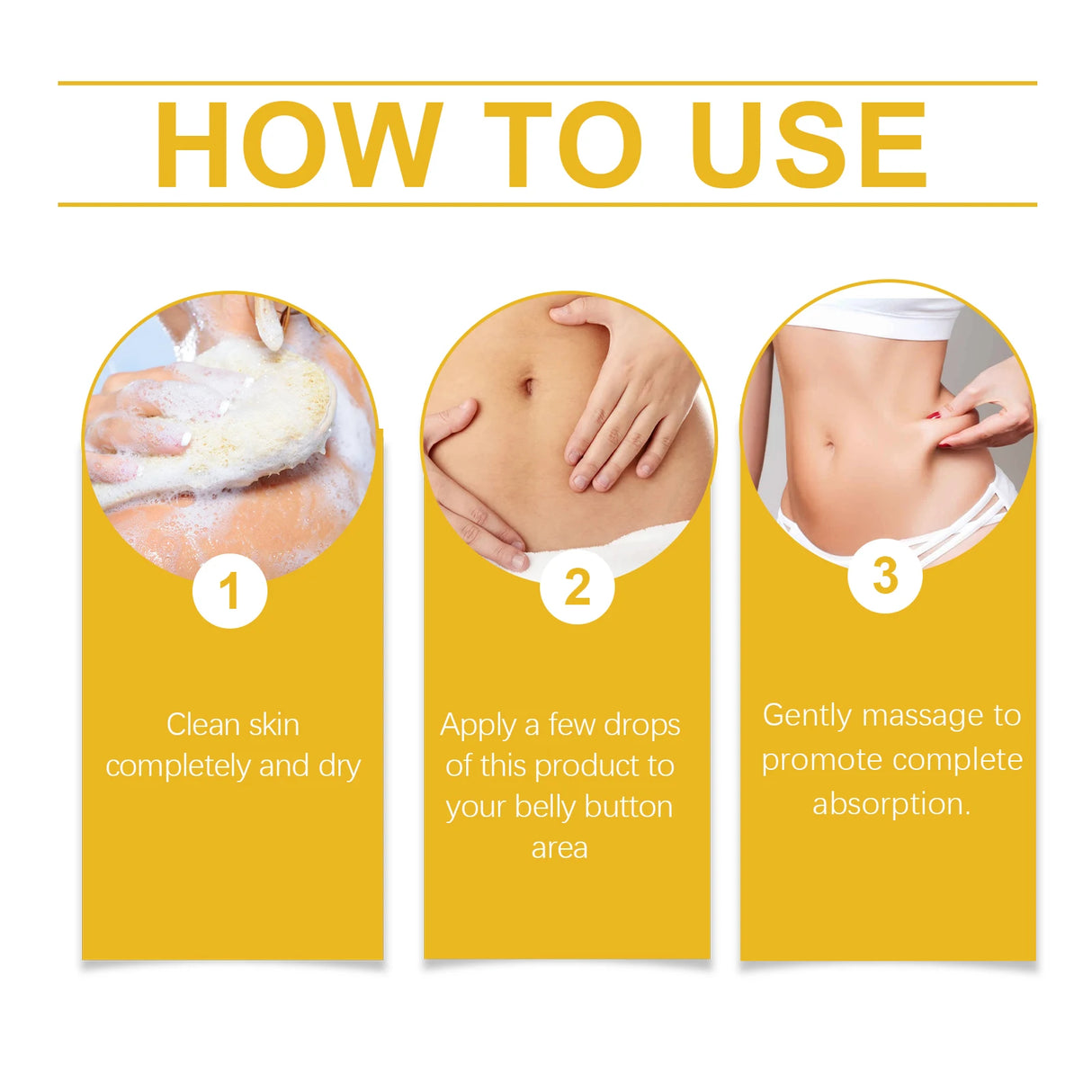 HOW TO USE

1

Clean skin completely and dry

2

Apply a few drops of this product to your belly button area

3

Gently massage to promote complete absorption.