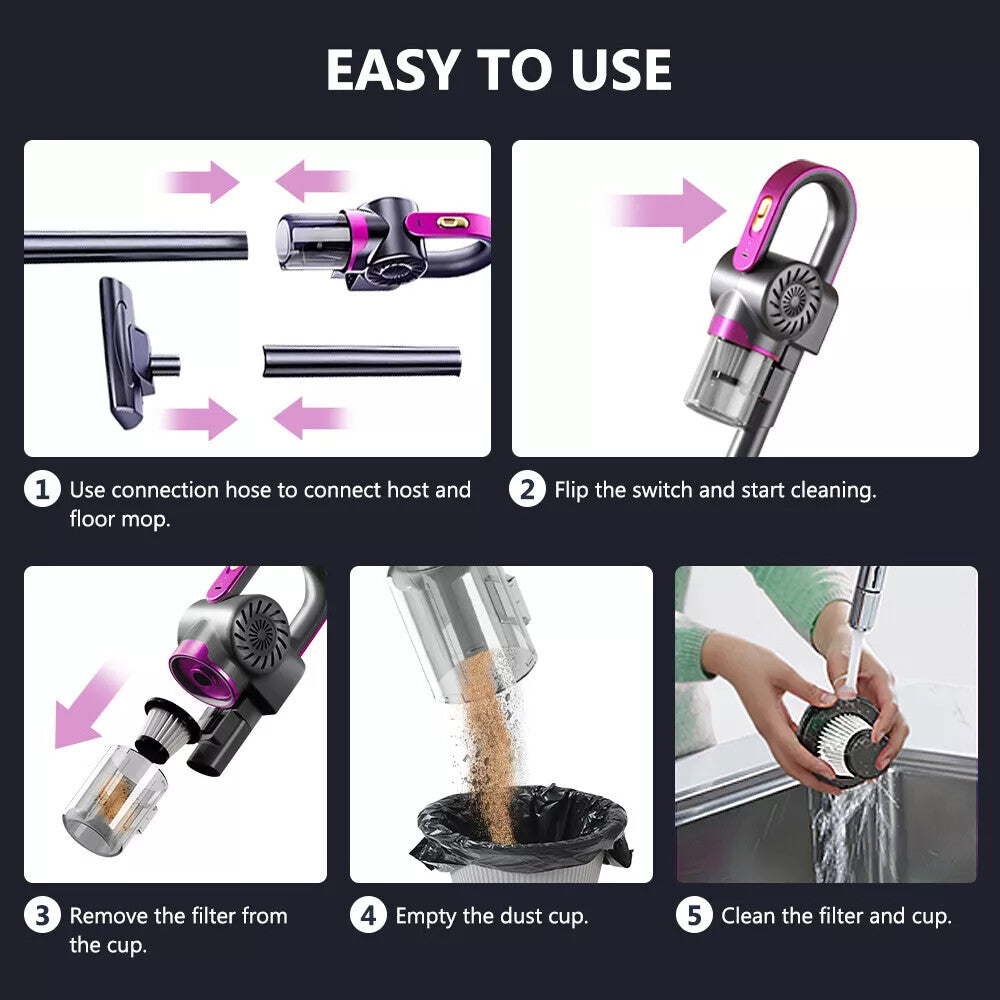 EASY TO USE

1 Use connection hose to connect host and floor mop.

2 Flip the switch and start cleaning.

3 Remove the filter from the cup.

4 Empty the dust cup.

5 Clean the filter and cup.