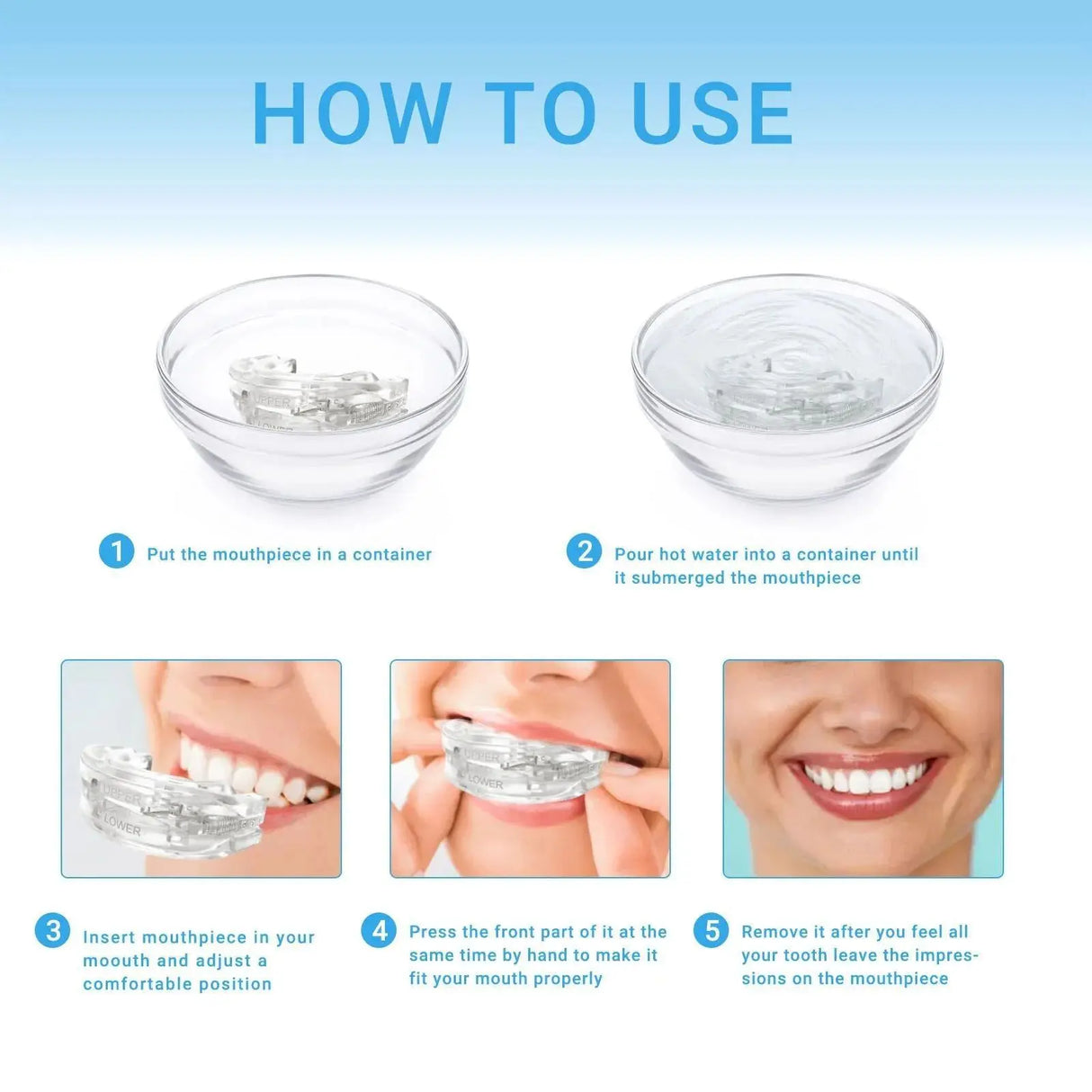 HOW TO USE

UPPER
LOWER

1 Put the mouthpiece in a container

2 Pour hot water into a container until it submerged the mouthpiece

UPPER
LOWER

UPPER
LOWER

3 Insert mouthpiece in your moouth and adjust a comfortable position

4 Press the front part of it at the same time by hand to make it fit your mouth properly

5 Remove it after you feel all your tooth leave the impressions on the mouthpiece