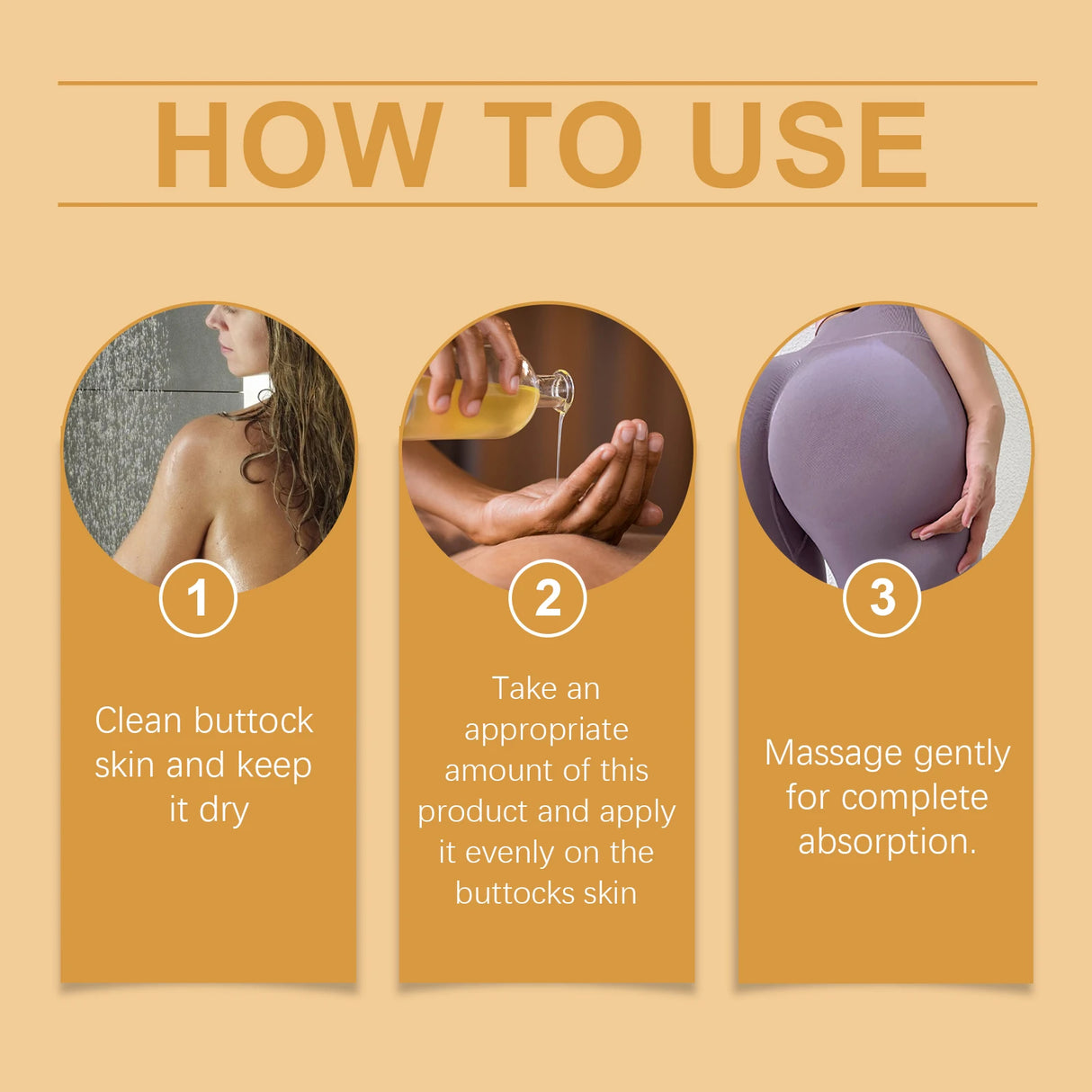 HOW TO USE

1

Clean buttock skin and keep it dry

2

Take an appropriate amount of this product and apply it evenly on the buttocks skin

3

Massage gently for complete absorption.