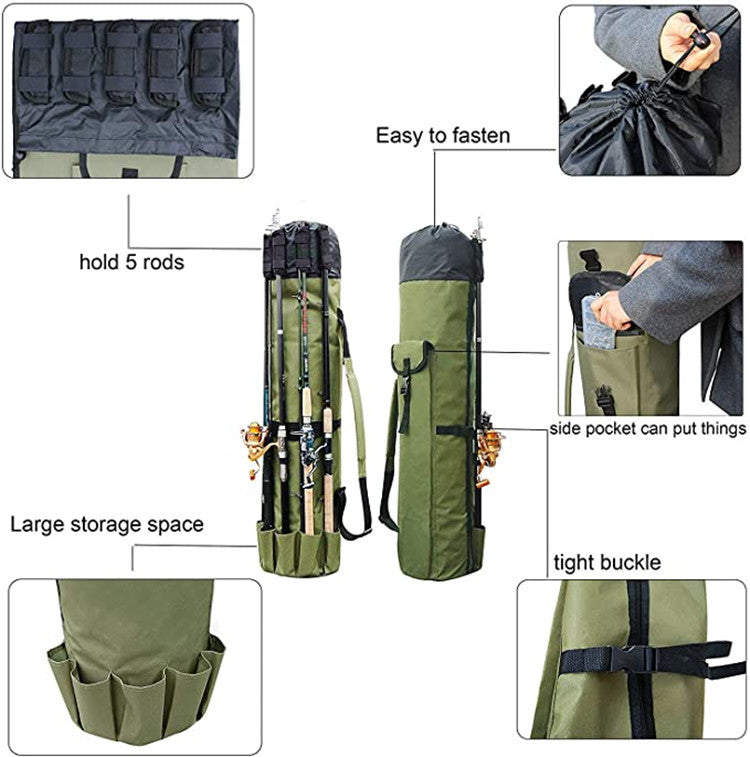 Easy to fasten

hold 5 rods

side pocket can put things

Large storage space

tight buckle