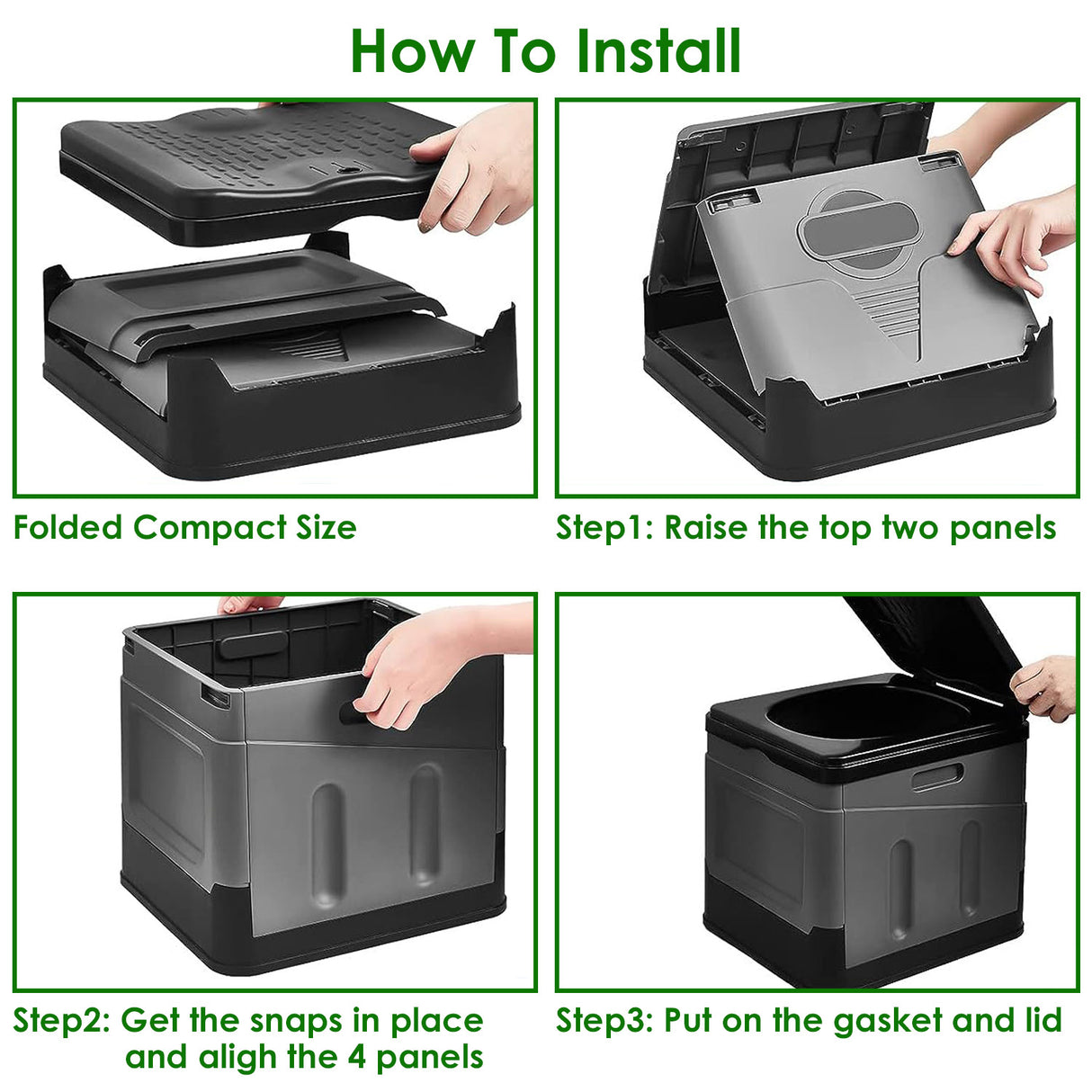 How To Install

Folded Compact Size

Step1: Raise the top two panels

Step2: Get the snaps in place and aligh the 4 panels

Step3: Put on the gasket and lid