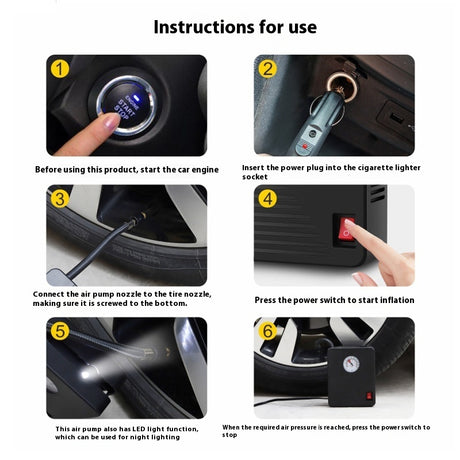 Instructions for use

1

ENGINE START STOP

Before using this product, start the car engine

2

Insert the power plug into the cigarette lighter socket

3

Connect the air pump nozzle to the tire nozzle, making sure it is screwed to the bottom.

4

Press the power switch to start inflation

5

This air pump also has LED light function, which can be used for night lighting

6

When the required air pressure is reached, press the power switch to stop