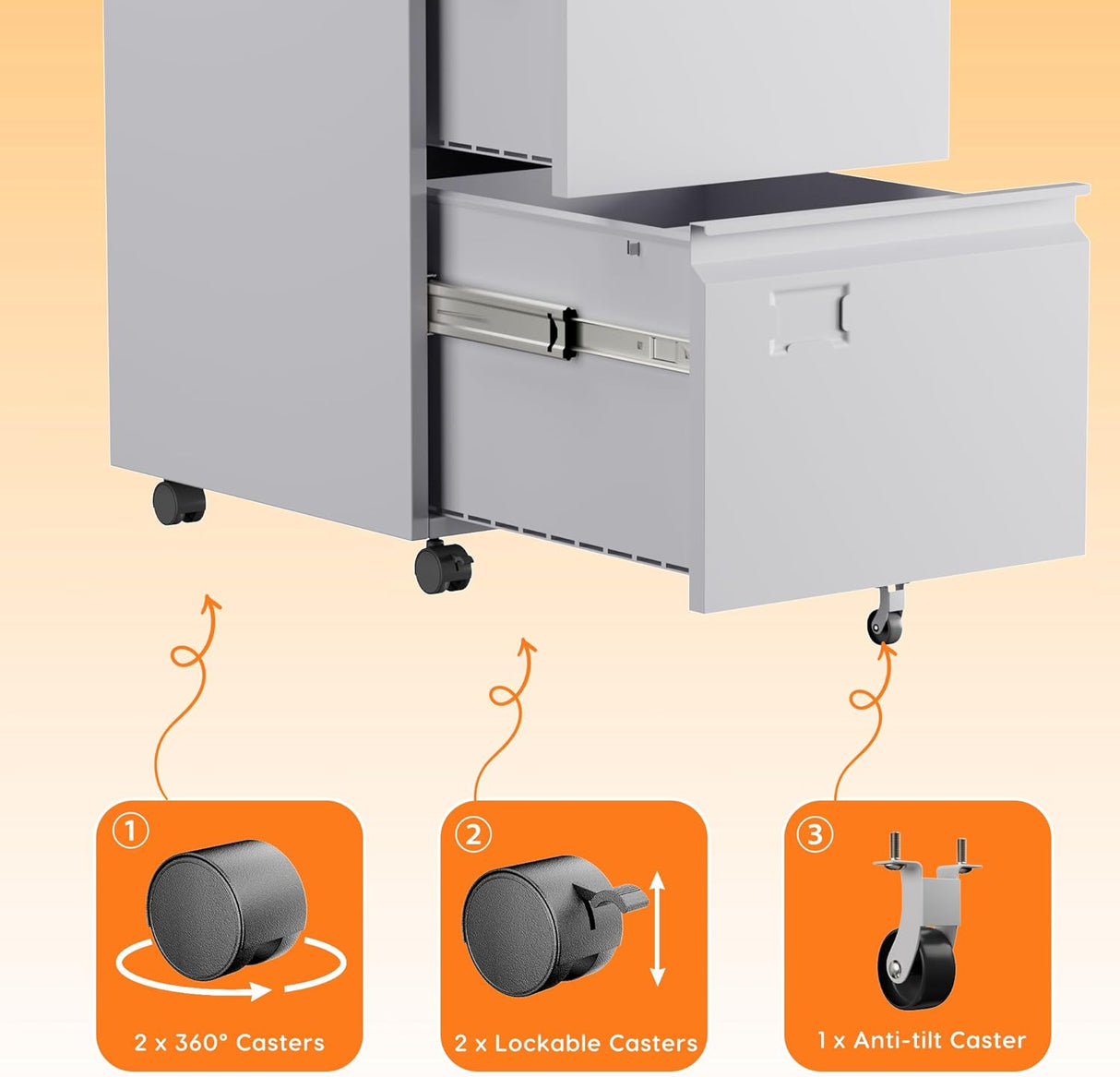 ①
2 x 360° Casters

②
2 x Lockable Casters

③
1 x Anti-tilt Caster