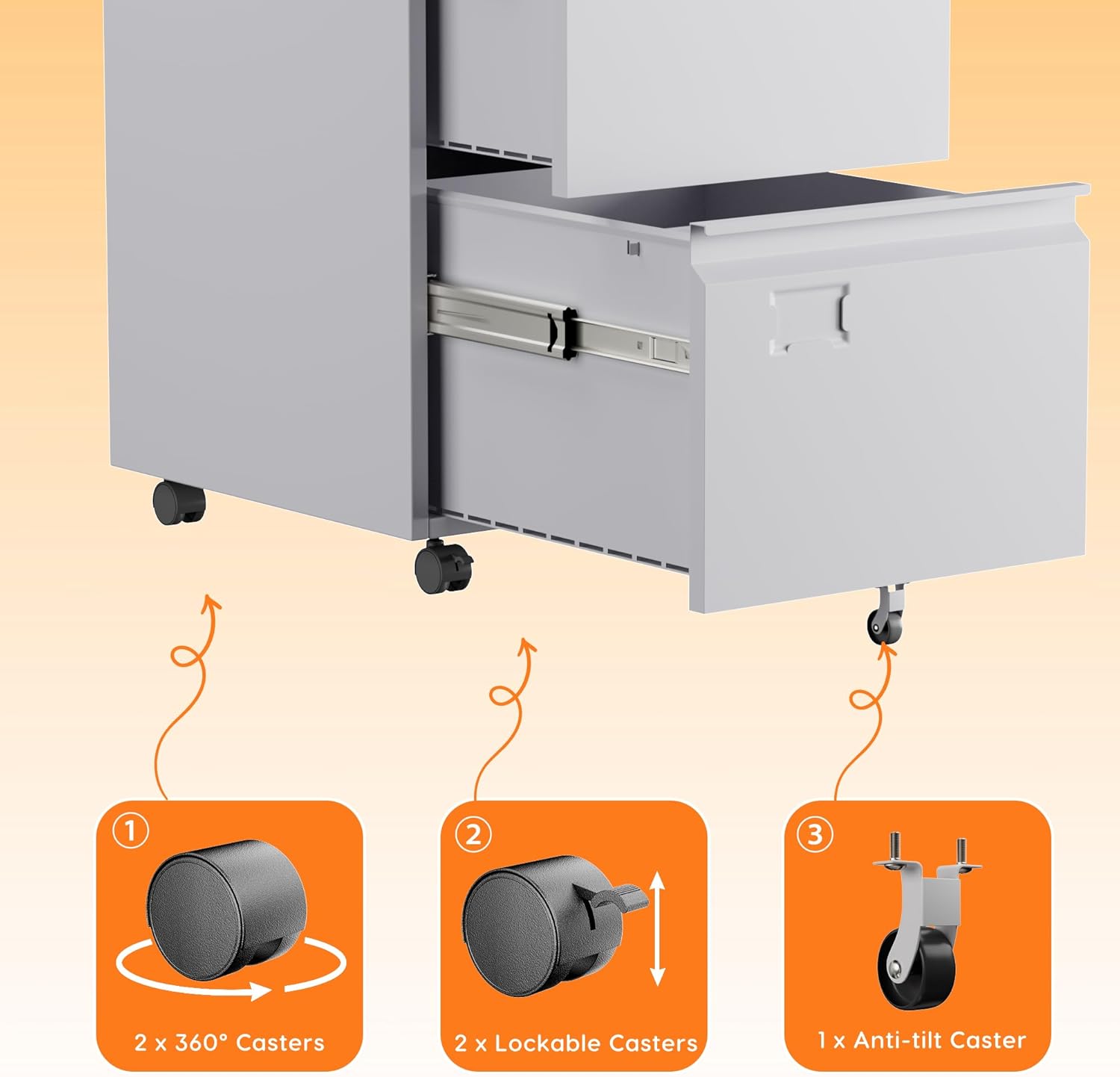 ①
2 x 360° Casters

②
2 x Lockable Casters

③
1 x Anti-tilt Caster